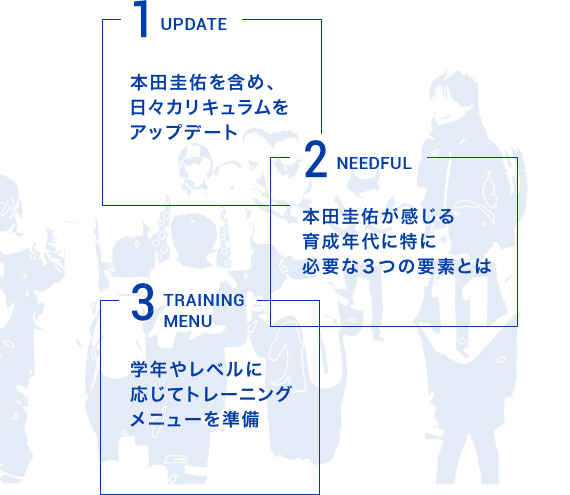 1 UPDATE

本田圭佑を含め、日々カリキュラムをアップデート

2 NEEDFUL

本田圭佑が感じる育成年代に特に必要な３つの要素とは

3 TRAINING MENU

学年やレベルに応じてトレーニングメニューを準備